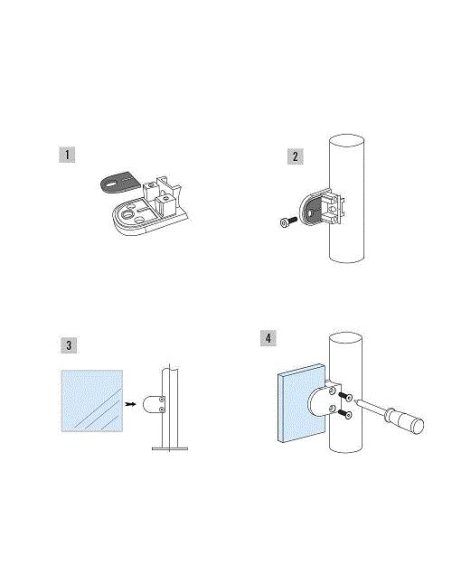 1

2

3

4